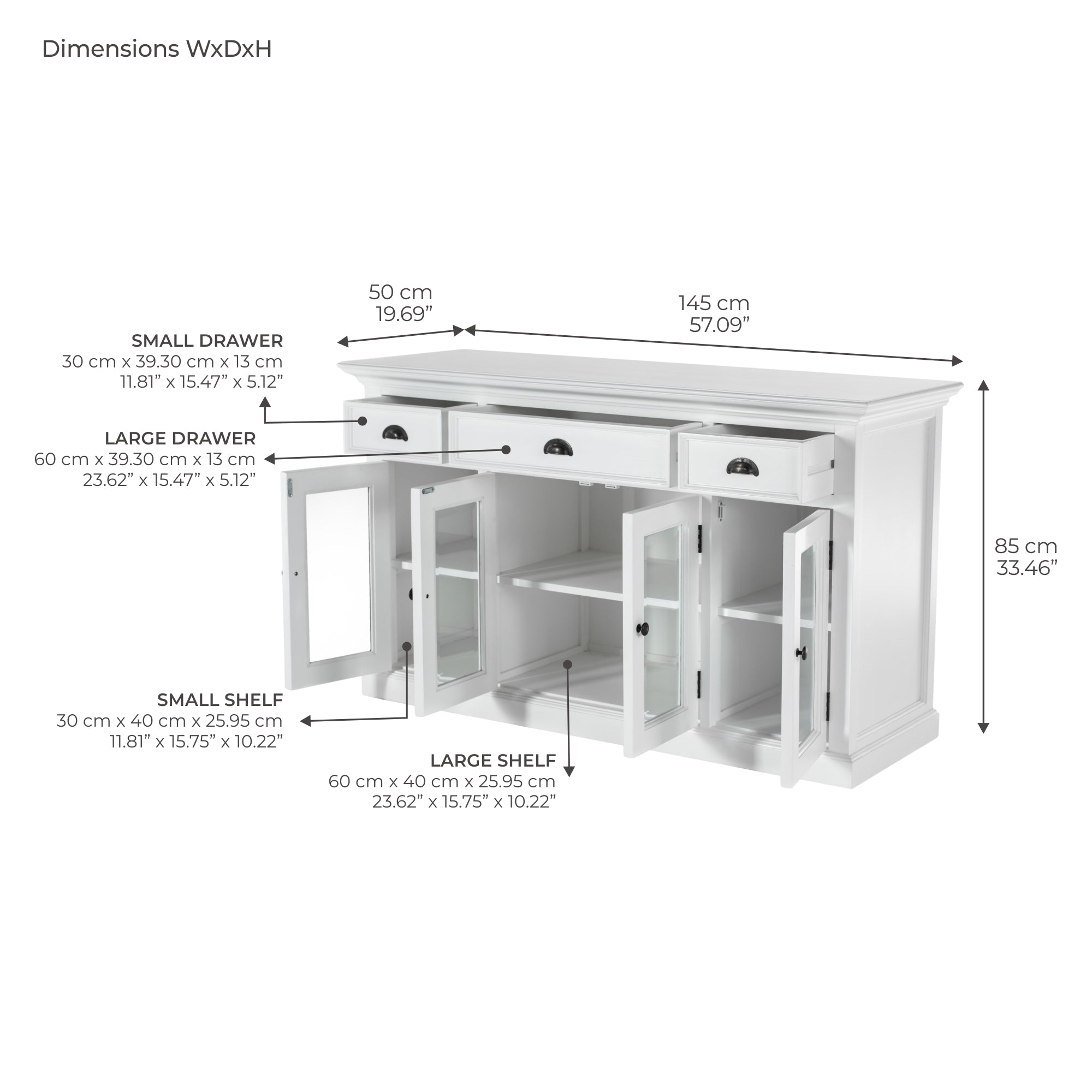 Dimensions WxDxH

50 cm
19.69”

145 cm
57.09”

SMALL DRAWER
30 cm x 39.30 cm x 13 cm
11.81” x 15.47” x 5.12”

LARGE DRAWER
60 cm x 39.30 cm x 13 cm
23.62” x 15.47” x 5.12”

85 cm
33.46”

SMALL SHELF
30 cm x 40 cm x 25.95 cm
11.81” x 15.75” x 10.22”

LARGE SHELF
60 cm x 40 cm x 25.95 cm
23.62” x 15.75” x 10.22”