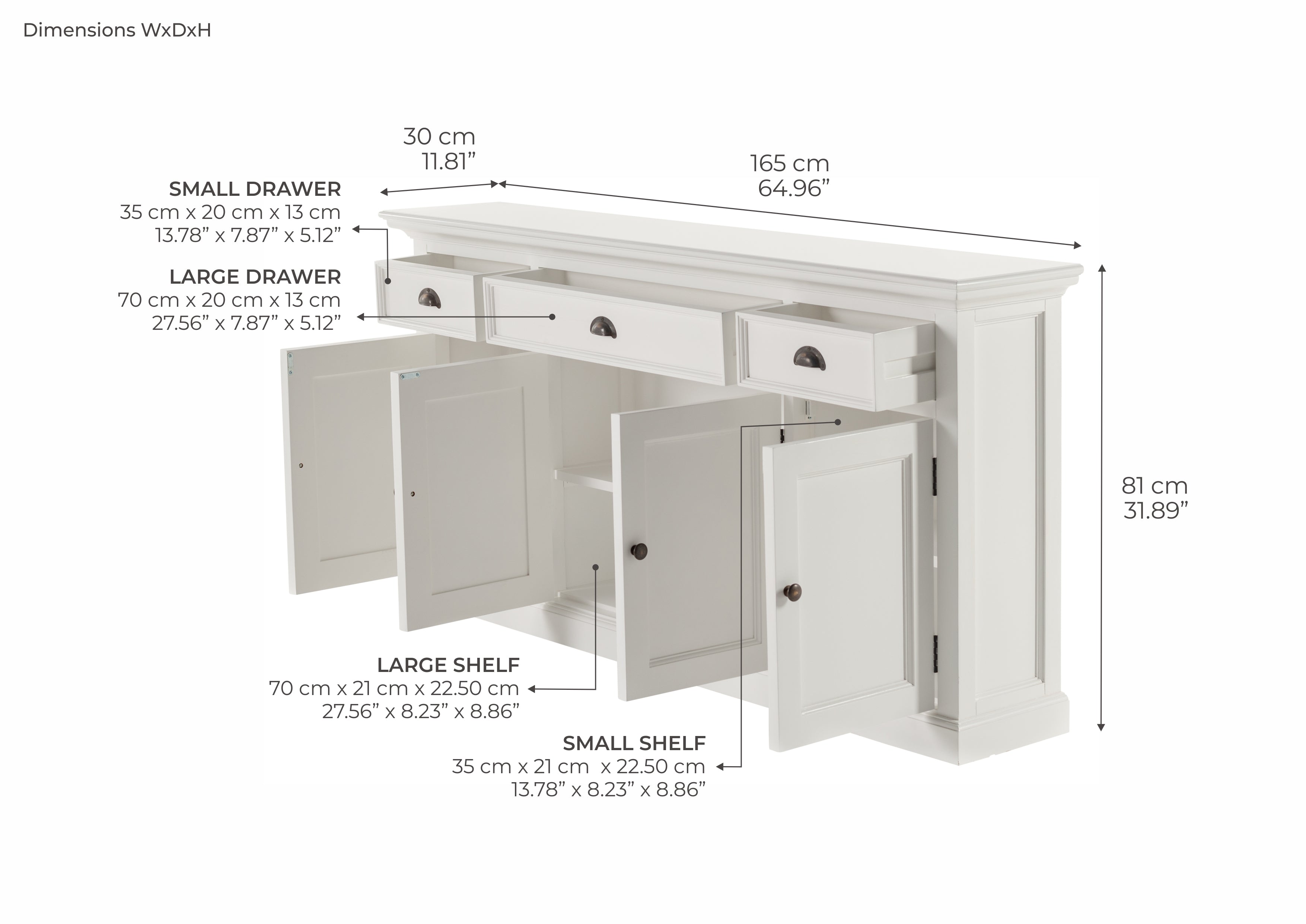 Dimensions WxDxH

30 cm
11.81”

165 cm
64.96”

SMALL DRAWER
35 cm x 20 cm x 13 cm
13.78” x 7.87” x 5.12”

LARGE DRAWER
70 cm x 20 cm x 13 cm
27.56” x 7.87” x 5.12”

81 cm
31.89”

LARGE SHELF
70 cm x 21 cm x 22.50 cm
27.56” x 8.23” x 8.86”

SMALL SHELF
35 cm x 21 cm x 22.50 cm
13.78” x 8.23” x 8.86”