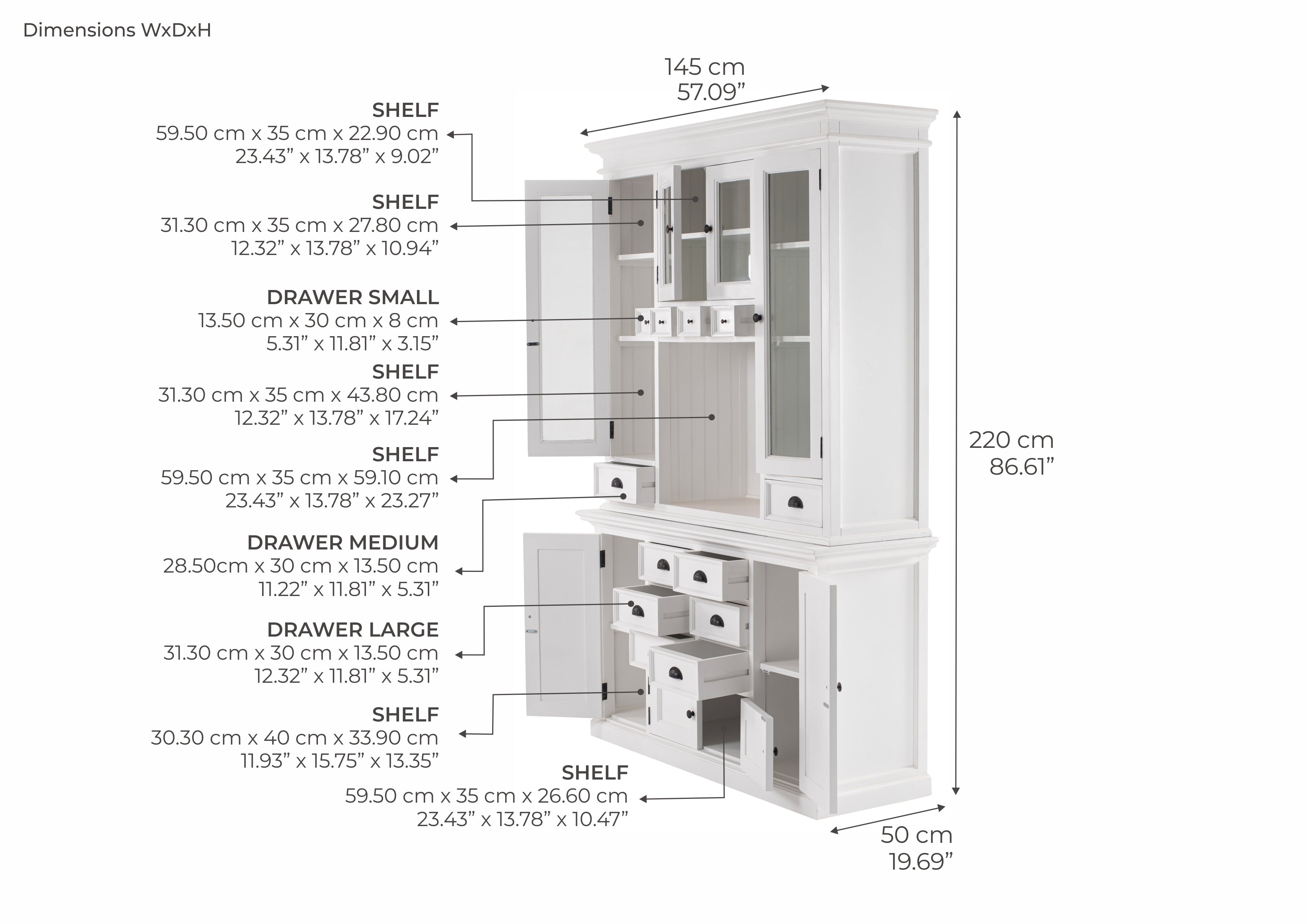 Dimensions WxDxH

145 cm
57.09”

SHELF
59.50 cm x 35 cm x 22.90 cm
23.43” x 13.78” x 9.02”

SHELF
31.30 cm x 35 cm x 27.80 cm
12.32” x 13.78” x 10.94”

DRAWER SMALL
13.50 cm x 30 cm x 8 cm
5.31” x 11.81” x 3.15”

SHELF
31.30 cm x 35 cm x 43.80 cm
12.32” x 13.78” x 17.24”

SHELF
59.50 cm x 35 cm x 59.10 cm
23.43” x 13.78” x 23.27”

DRAWER MEDIUM
28.50cm x 30 cm x 13.50 cm
11.22” x 11.81” x 5.31”

DRAWER LARGE
31.30 cm x 30 cm x 13.50 cm
12.32” x 11.81” x 5.31”

SHELF
30.30 cm x 40 cm x 33.90 cm
11.93” x 15.75” x 13.35”

SHELF
59.50 cm x 35 cm x 26.60 cm
23.43” x 13.78” x 10.47”

220 cm
86.61”

50 cm
19.69”