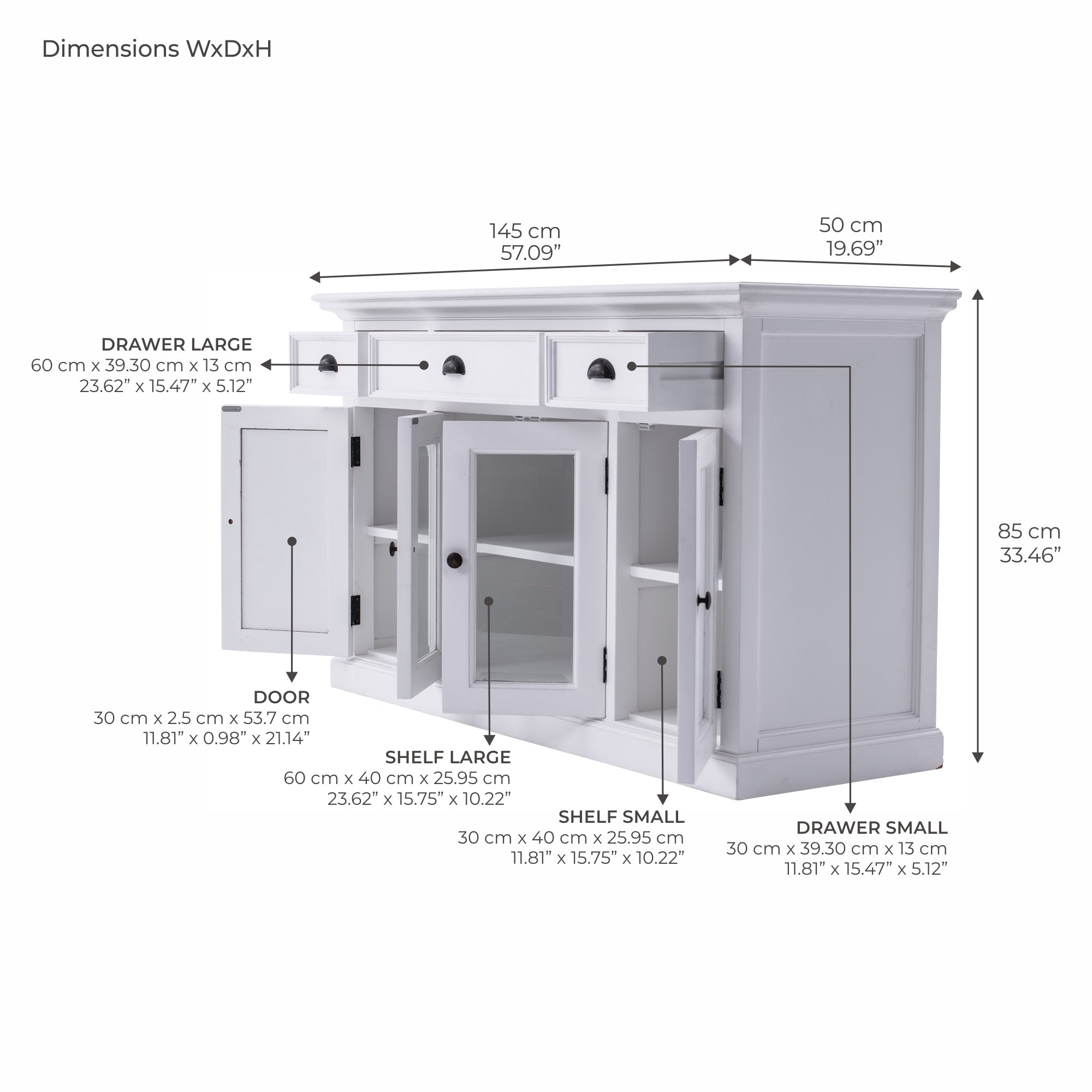 Dimensions WxDxH

145 cm
57.09”

50 cm
19.69”

85 cm
33.46”

DRAWER LARGE
60 cm x 39.30 cm x 13 cm
23.62” x 15.47” x 5.12”

DOOR
30 cm x 2.5 cm x 53.7 cm
11.81” x 0.98” x 21.14”

SHELF LARGE
60 cm x 40 cm x 25.95 cm
23.62” x 15.75” x 10.22”

SHELF SMALL
30 cm x 40 cm x 25.95 cm
11.81” x 15.75” x 10.22”

DRAWER SMALL
30 cm x 39.30 cm x 13 cm
11.81” x 15.47” x 5.12”