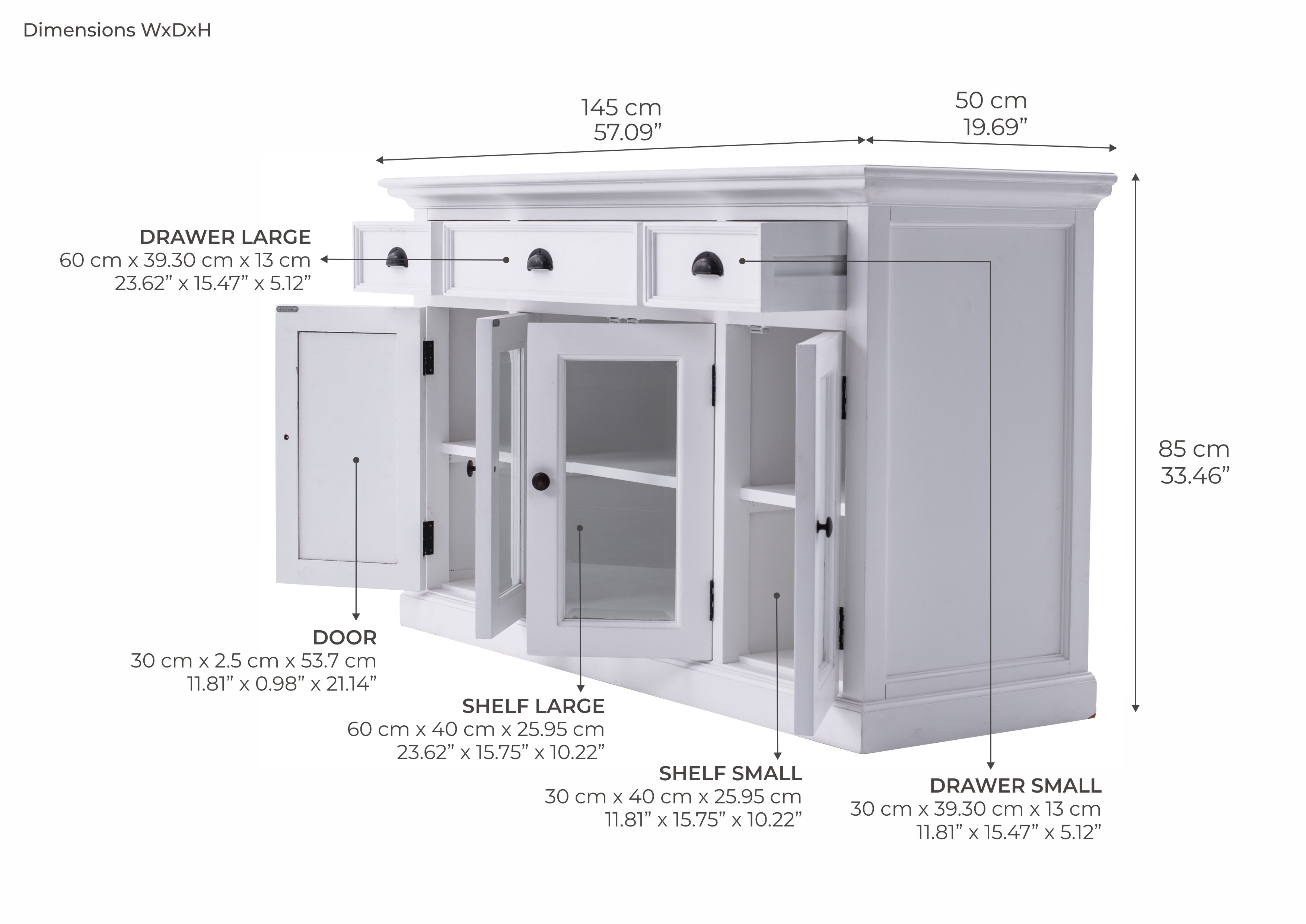 Dimensions WxDxH

145 cm
57.09”

50 cm
19.69”

DRAWER LARGE
60 cm x 39.30 cm x 13 cm
23.62” x 15.47” x 5.12”

85 cm
33.46”

DOOR
30 cm x 2.5 cm x 53.7 cm
11.81” x 0.98” x 21.14”

SHELF LARGE
60 cm x 40 cm x 25.95 cm
23.62” x 15.75” x 10.22”

SHELF SMALL
30 cm x 40 cm x 25.95 cm
11.81” x 15.75” x 10.22”

DRAWER SMALL
30 cm x 39.30 cm x 13 cm
11.81” x 15.47” x 5.12”